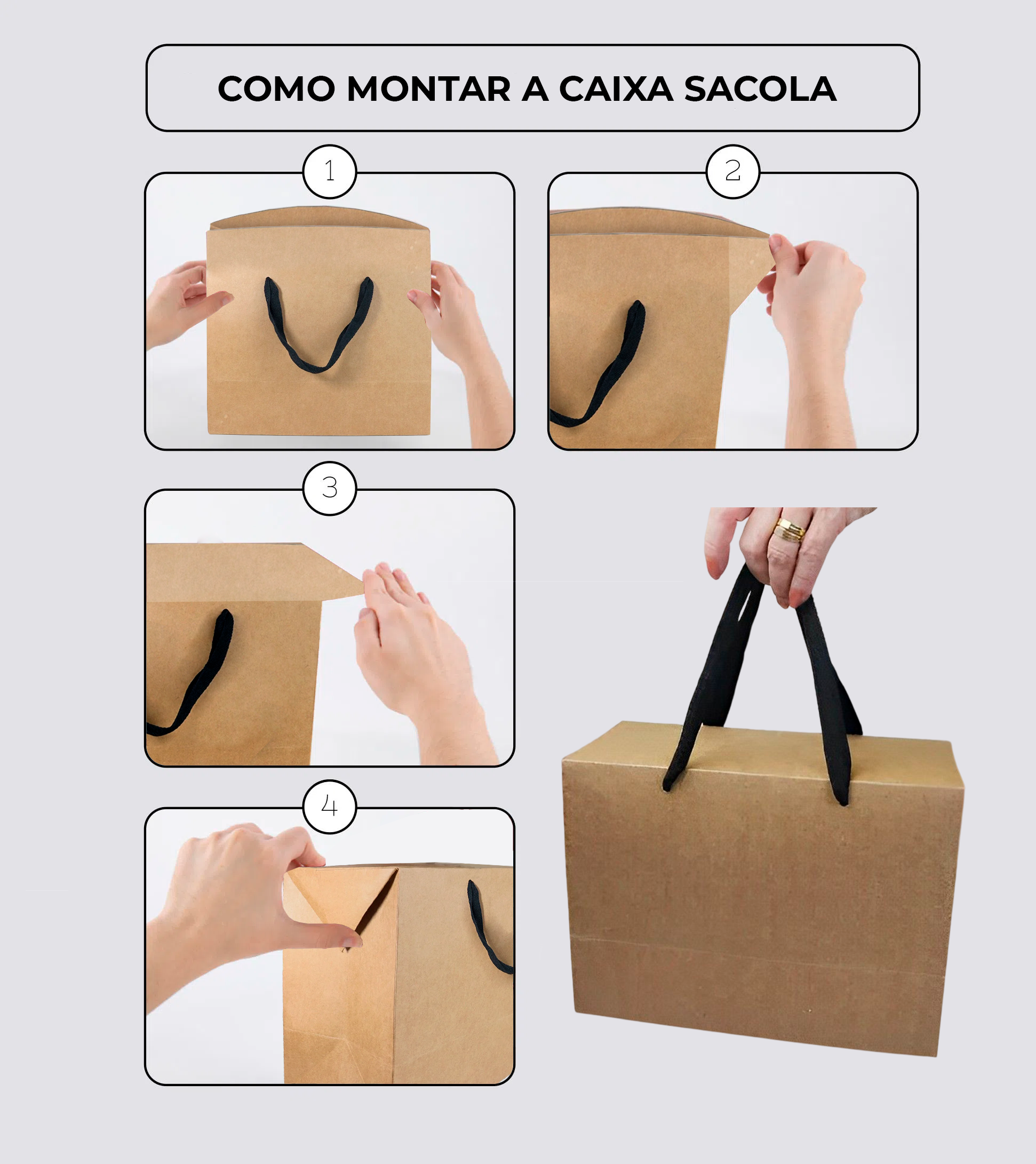 COMO MONTAR A CAIXA SACOLA

1

2

3

4